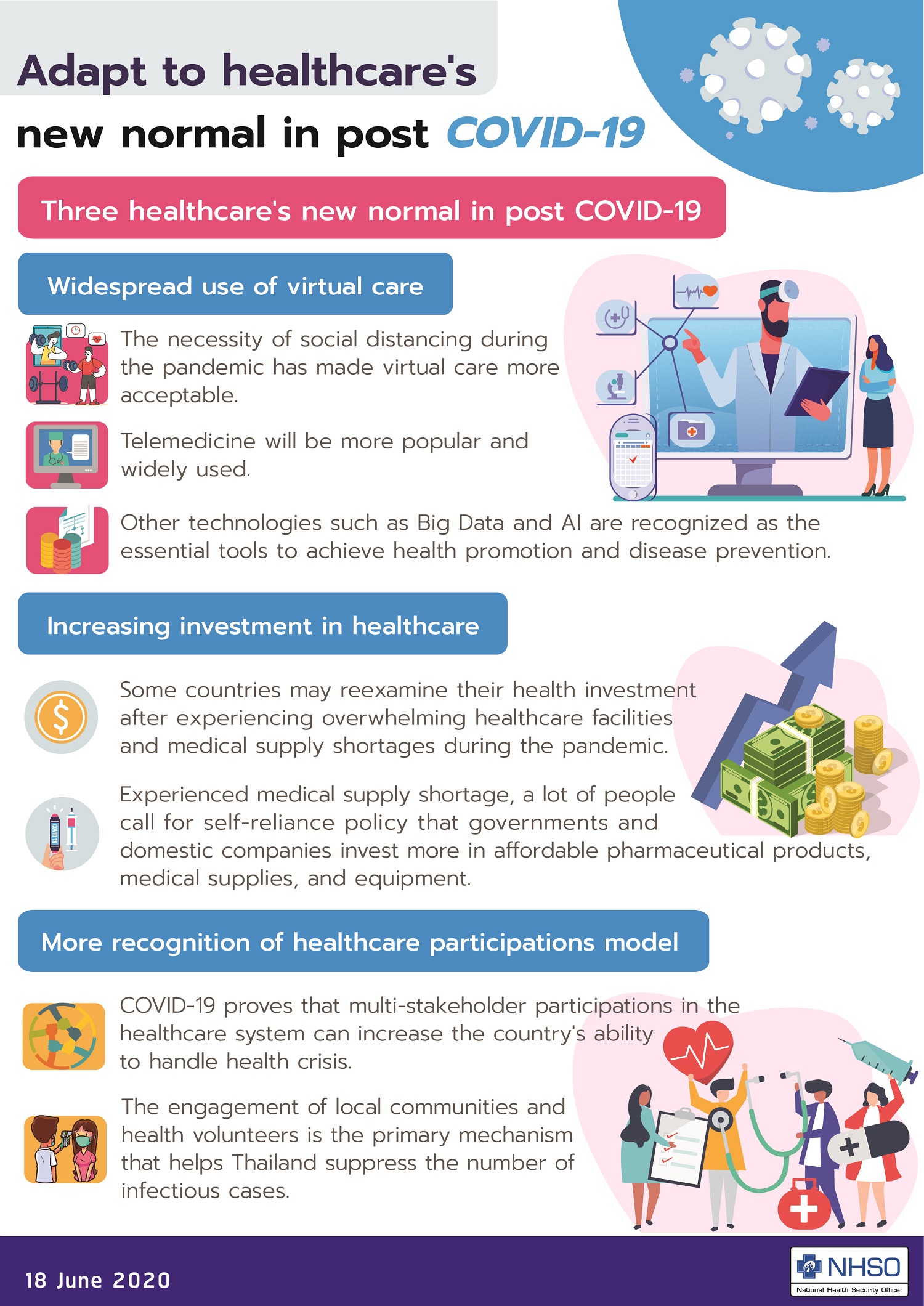 Adapt to healthcare's new normal in post COVID-19

Three healthcare's new normal in post COVID-19

Widespread use of virtual care

The necessity of social distancing during the pandemic has made virtual care more acceptable.

Telemedicine will be more popular and widely used.

Other technologies such as Big Data and AI are recognized as the essential tools to achieve health promotion and disease prevention.

Increasing investment in healthcare

Some countries may reexamine their health investment after experiencing overwhelming healthcare facilities and medical supply shortages during the pandemic.

Experienced medical supply shortage, a lot of people call for self-reliance policy that governments and domestic companies invest more in affordable pharmaceutical products, medical supplies, and equipment.

More recognition of healthcare participations model

COVID-19 proves that multi-stakeholder participations in the healthcare system can increase the country's ability to handle health crisis.

The engagement of local communities and health volunteers is the primary mechanism that helps Thailand suppress the number of infectious cases.

18 June 2020

NHSO
National Health Security Office